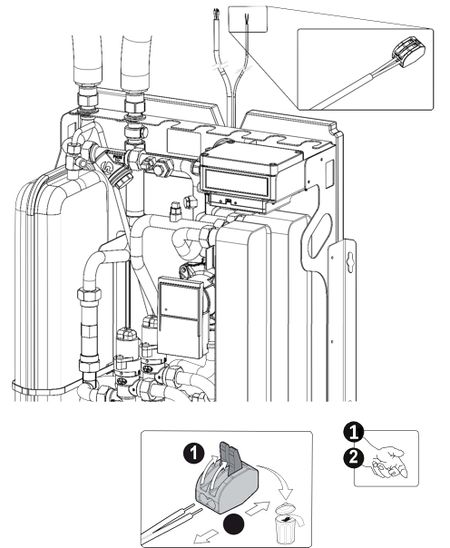 1

1
2